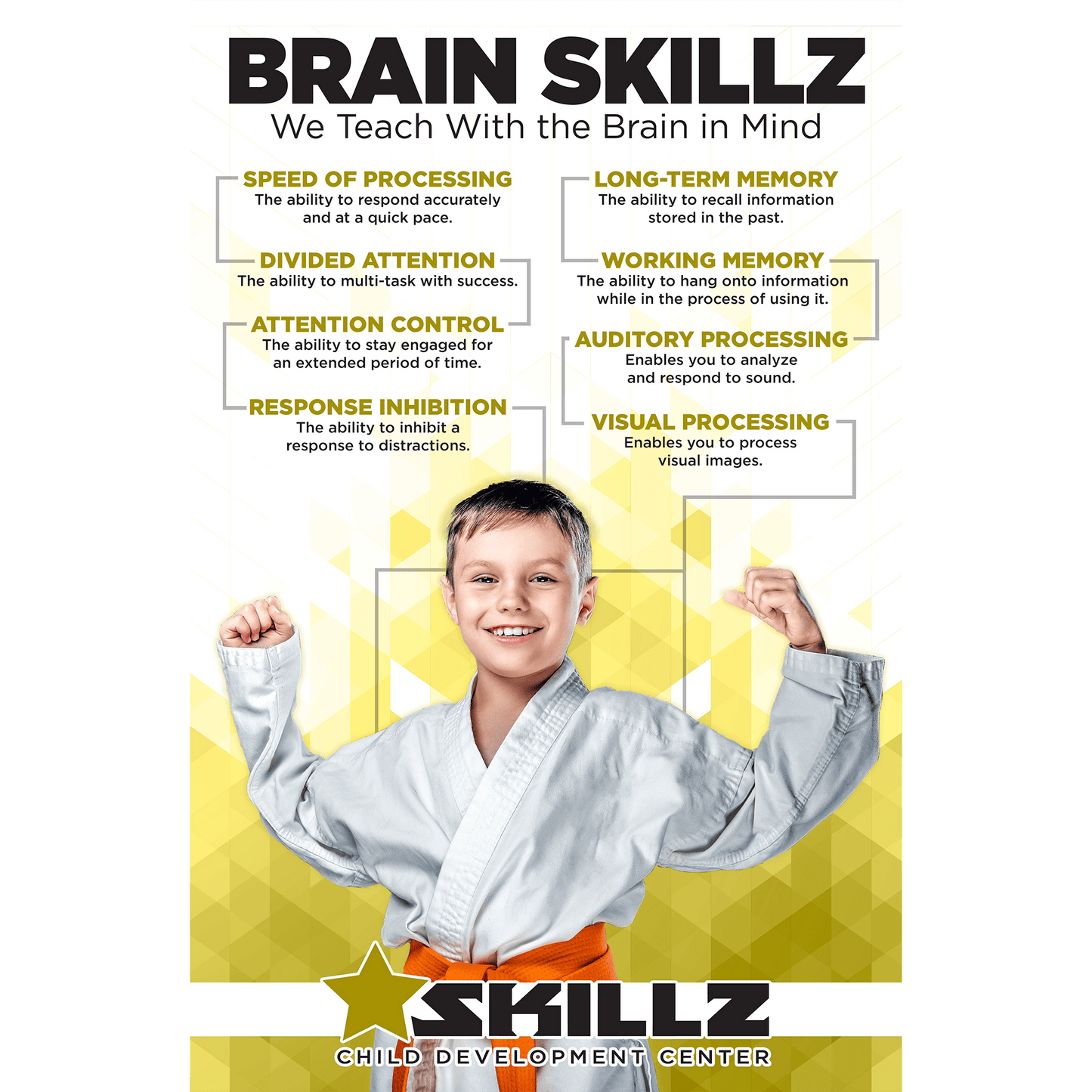 BRAIN SKILLZ
We Teach With the Brain in Mind

SPEED OF PROCESSING
The ability to respond accurately and at a quick pace.

DIVIDED ATTENTION
The ability to multi-task with success.

ATTENTION CONTROL
The ability to stay engaged for an extended period of time.

RESPONSE INHIBITION
The ability to inhibit a response to distractions.

LONG-TERM MEMORY
The ability to recall information stored in the past.

WORKING MEMORY
The ability to hang onto information while in the process of using it.

AUDITORY PROCESSING
Enables you to analyze and respond to sound.

VISUAL PROCESSING
Enables you to process visual images.

SKILLZ
CHILD DEVELOPMENT CENTER