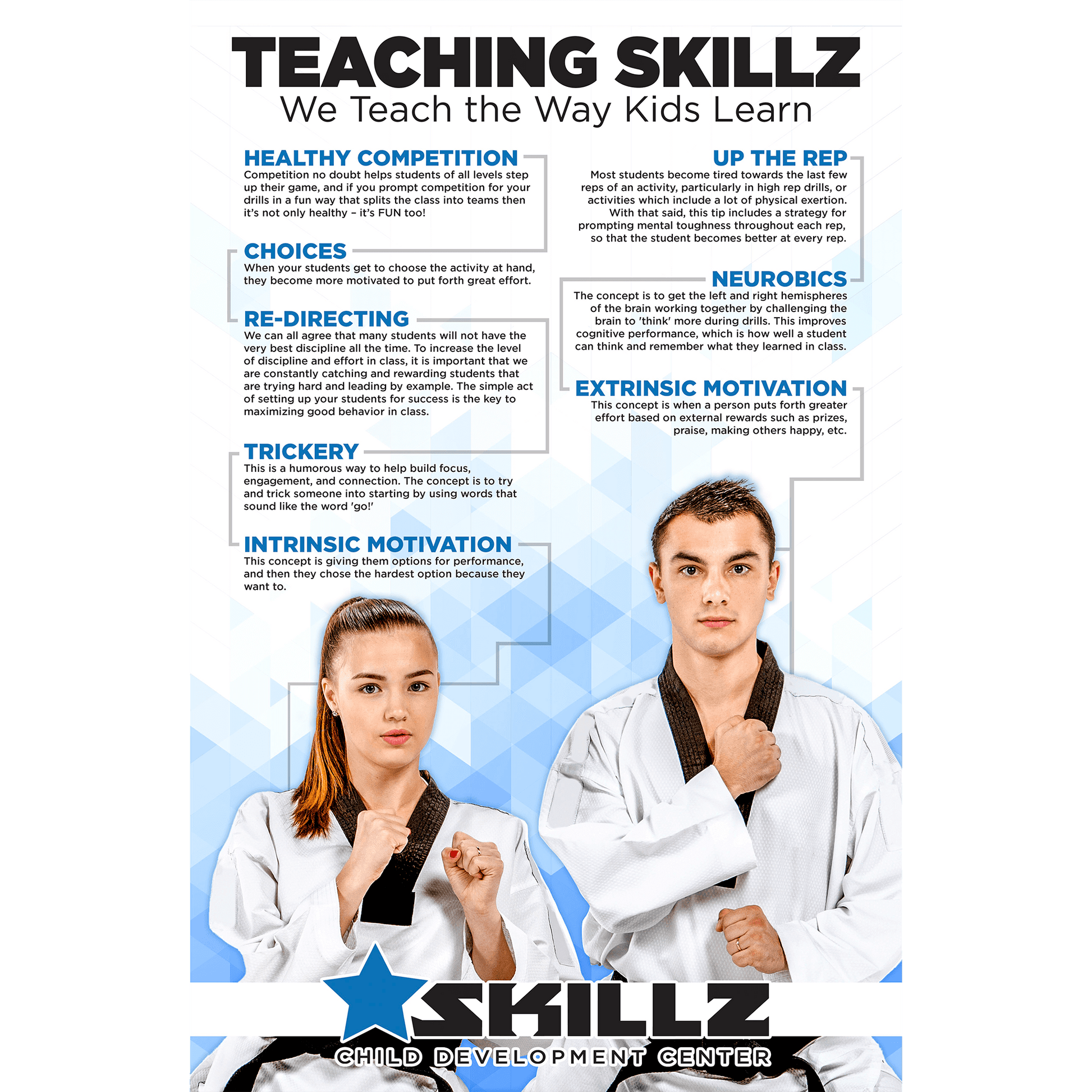 TEACHING SKILLZ
We Teach the Way Kids Learn

HEALTHY COMPETITION
Competition no doubt helps students of all levels step up their game, and if you prompt competition for your drills in a fun way that splits the class into teams then it's not only healthy – it's FUN too!

CHOICES
When your students get to choose the activity at hand, they become more motivated to put forth great effort.

RE-DIRECTING
We can all agree that many students will not have the very best discipline all the time. To increase the level of discipline and effort in class, it is important that we are constantly catching and rewarding students that are trying hard and leading by example. The simple act of setting up your students for success is the key to maximizing good behavior in class.

TRICKERY
This is a humorous way to help build focus, engagement, and connection. The concept is to try and trick someone into starting by using words that sound like the word 'go!'

INTRINSIC MOTIVATION
This concept is giving them options for performance, and then they chose the hardest option because they want to.

UP THE REP
Most students become tired towards the last few reps of an activity, particularly in high rep drills, or activities which include a lot of physical exertion. With that said, this tip includes a strategy for prompting mental toughness throughout each rep, so that the student becomes better at every rep.

NEUROBICS
The concept is to get the left and right hemispheres of the brain working together by challenging the brain to 'think' more during drills. This improves cognitive performance, which is how well a student can think and remember what they learned in class.

EXTRINSIC MOTIVATION
This concept is when a person puts forth greater effort based on external rewards such as prizes, praise, making others happy, etc.

SKILLZ
CHILD DEVELOPMENT CENTER